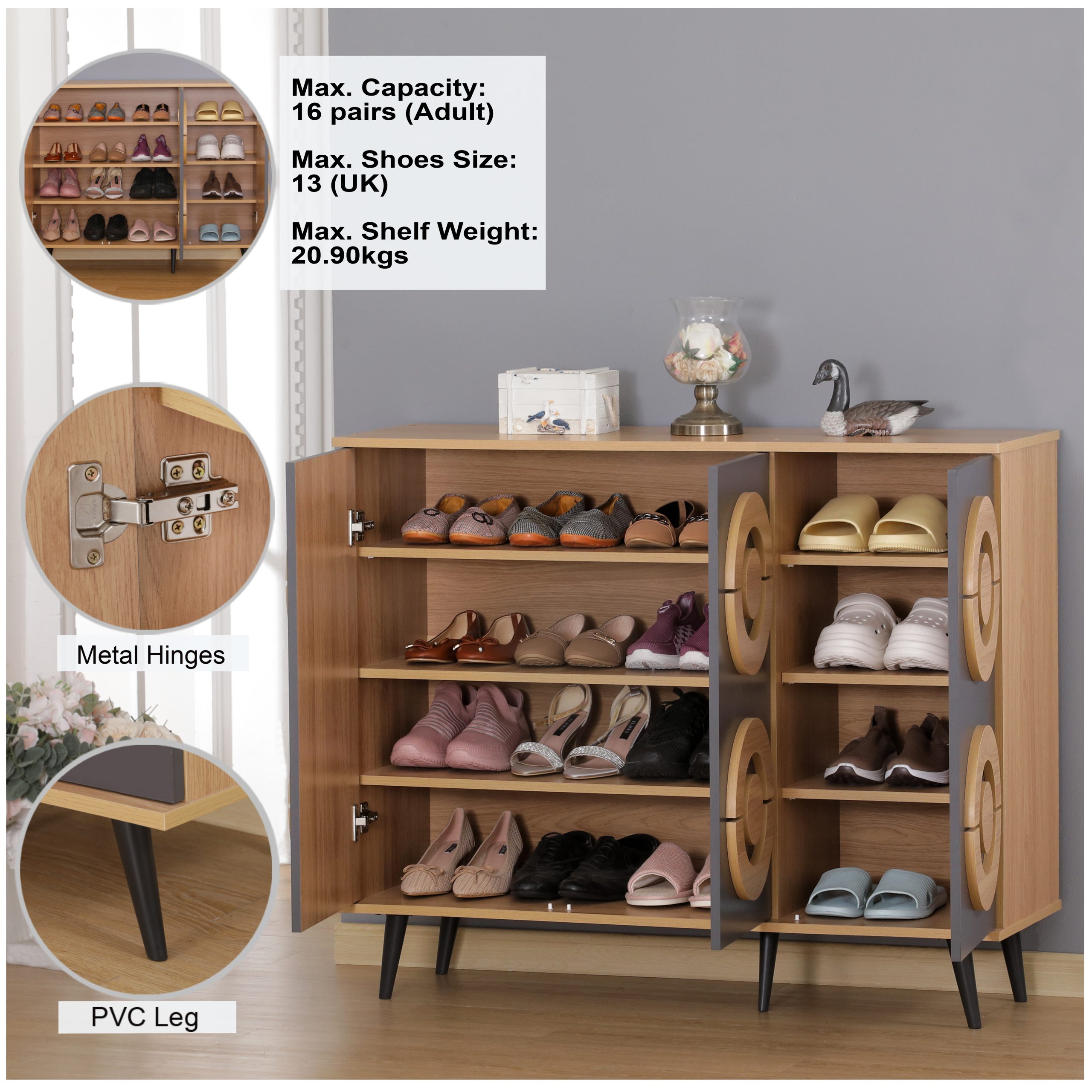 Max. Capacity:
16 pairs (Adult)

Max. Shoes Size:
13 (UK)

Max. Shelf Weight:
20.90kgs

Metal Hinges

PVC Leg