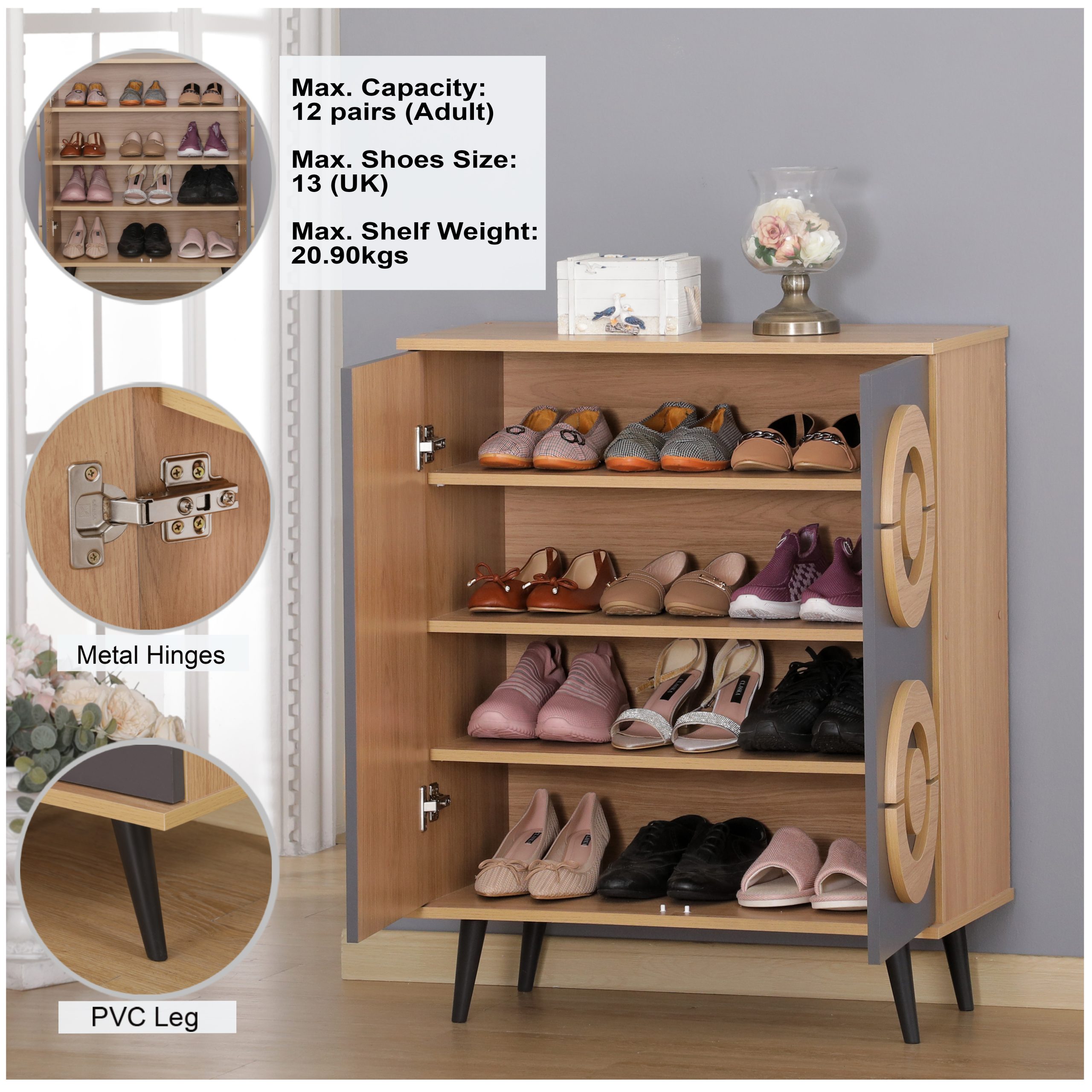 Max. Capacity:
12 pairs (Adult)

Max. Shoes Size:
13 (UK)

Max. Shelf Weight:
20.90kgs

Metal Hinges

PVC Leg