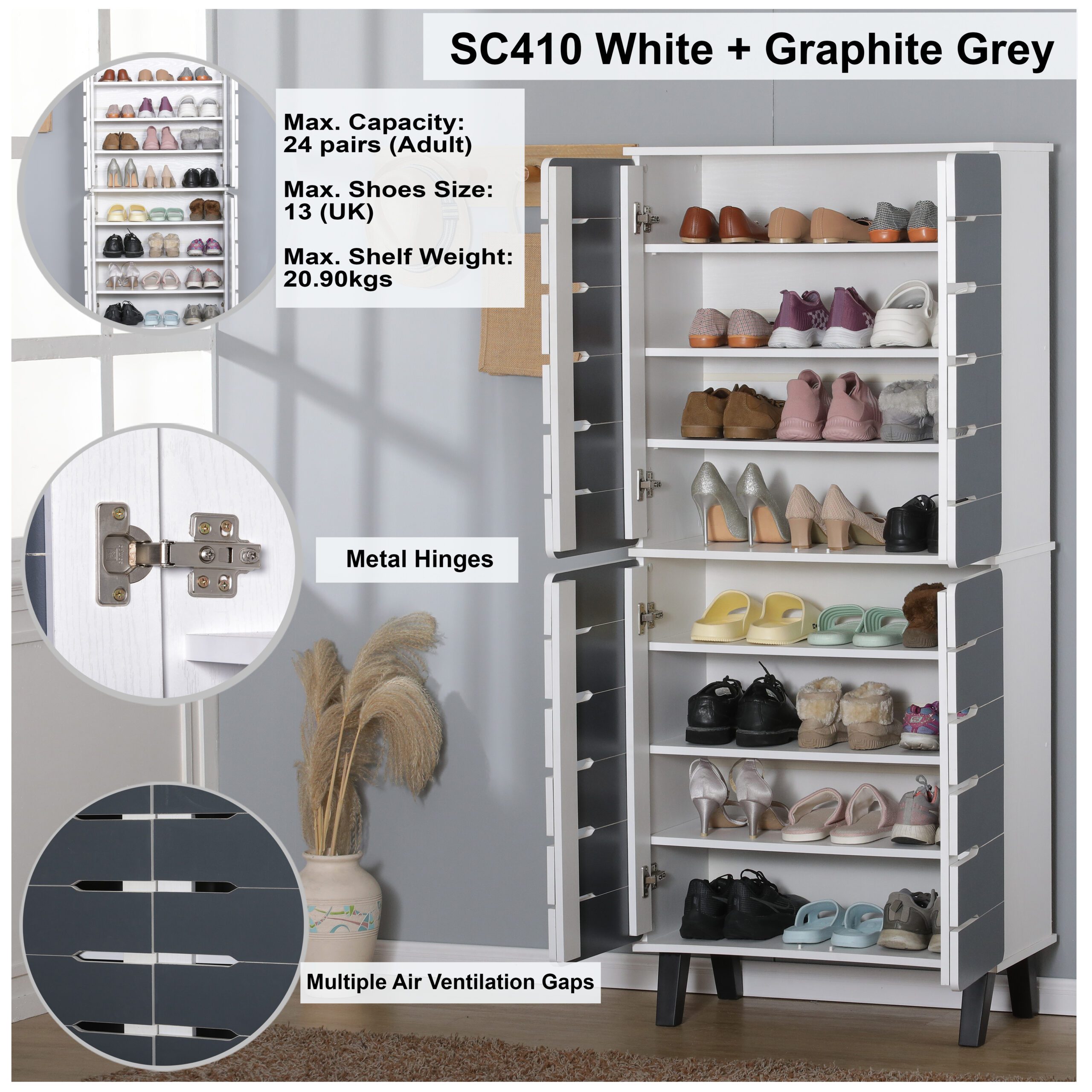 SC410 White + Graphite Grey

Max. Capacity:
24 pairs (Adult)

Max. Shoes Size:
13 (UK)

Max. Shelf Weight:
20.90kgs

Metal Hinges

Multiple Air Ventilation Gaps