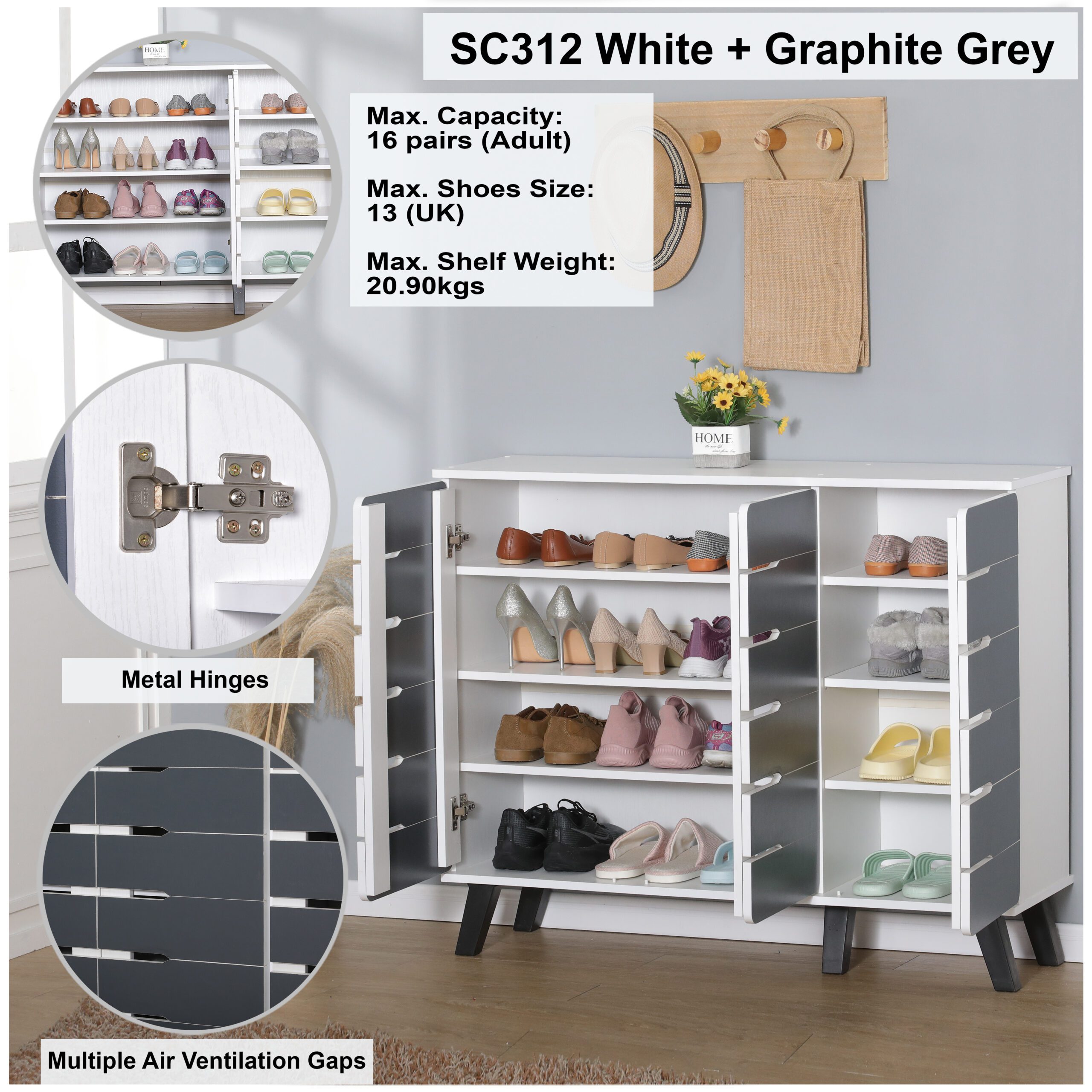 SC312 White + Graphite Grey

Max. Capacity:
16 pairs (Adult)

Max. Shoes Size:
13 (UK)

Max. Shelf Weight:
20.90kgs

HOME

HOME

Metal Hinges

Multiple Air Ventilation Gaps