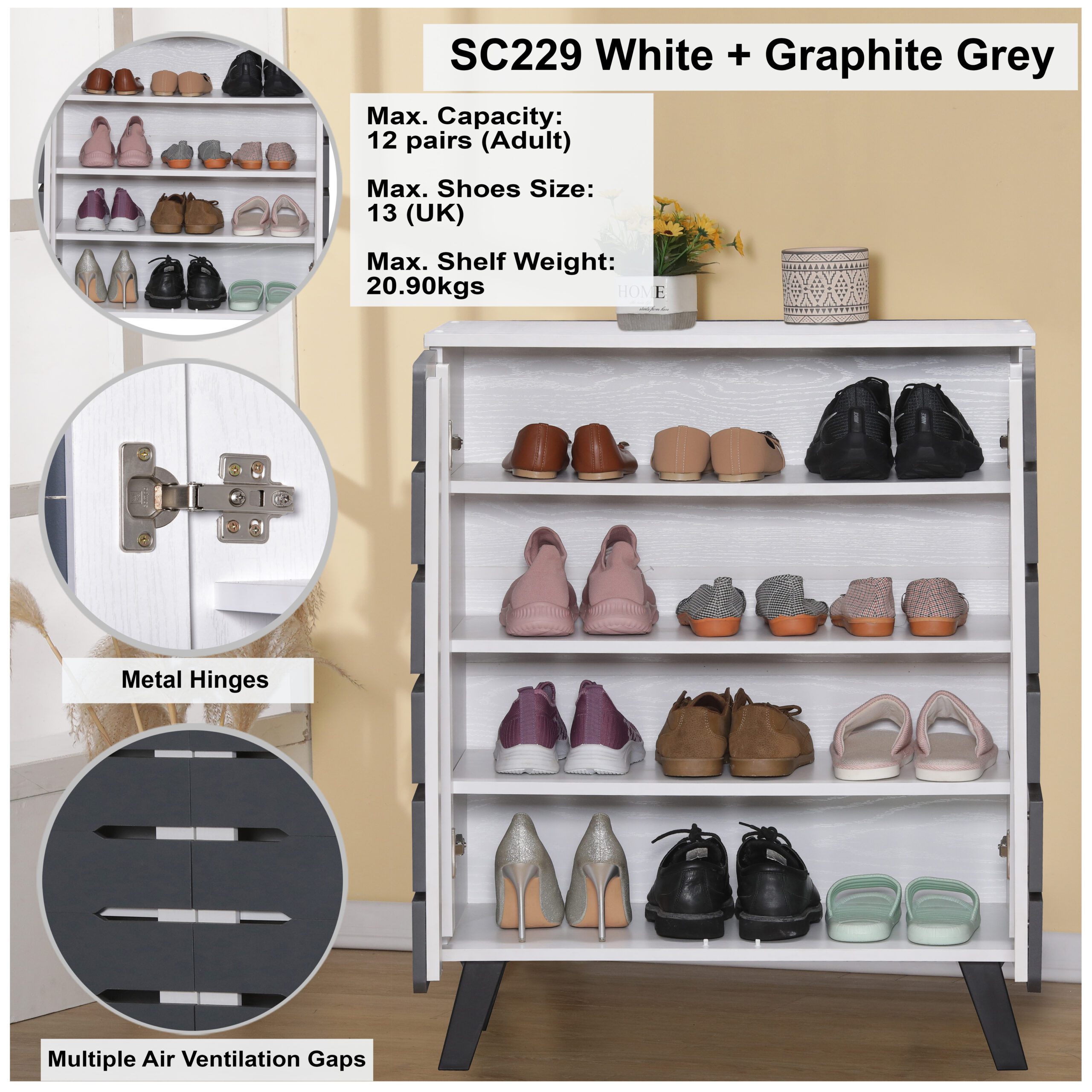 SC229 White + Graphite Grey

Max. Capacity:
12 pairs (Adult)

Max. Shoes Size:
13 (UK)

Max. Shelf Weight:
20.90kgs

HOME

Metal Hinges

Multiple Air Ventilation Gaps