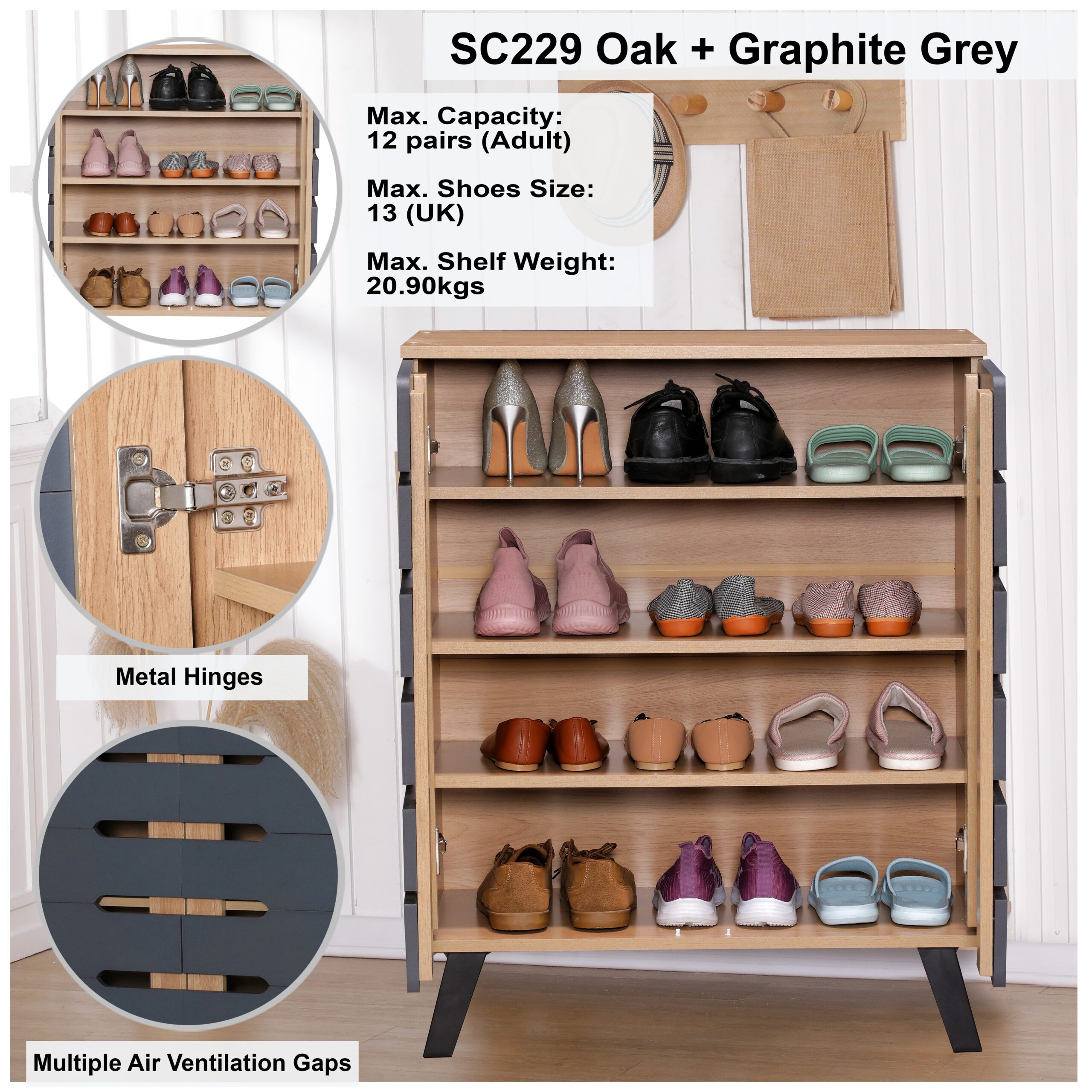 SC229 Oak + Graphite Grey

Max. Capacity:
12 pairs (Adult)

Max. Shoes Size:
13 (UK)

Max. Shelf Weight:
20.90kgs

Metal Hinges

Multiple Air Ventilation Gaps