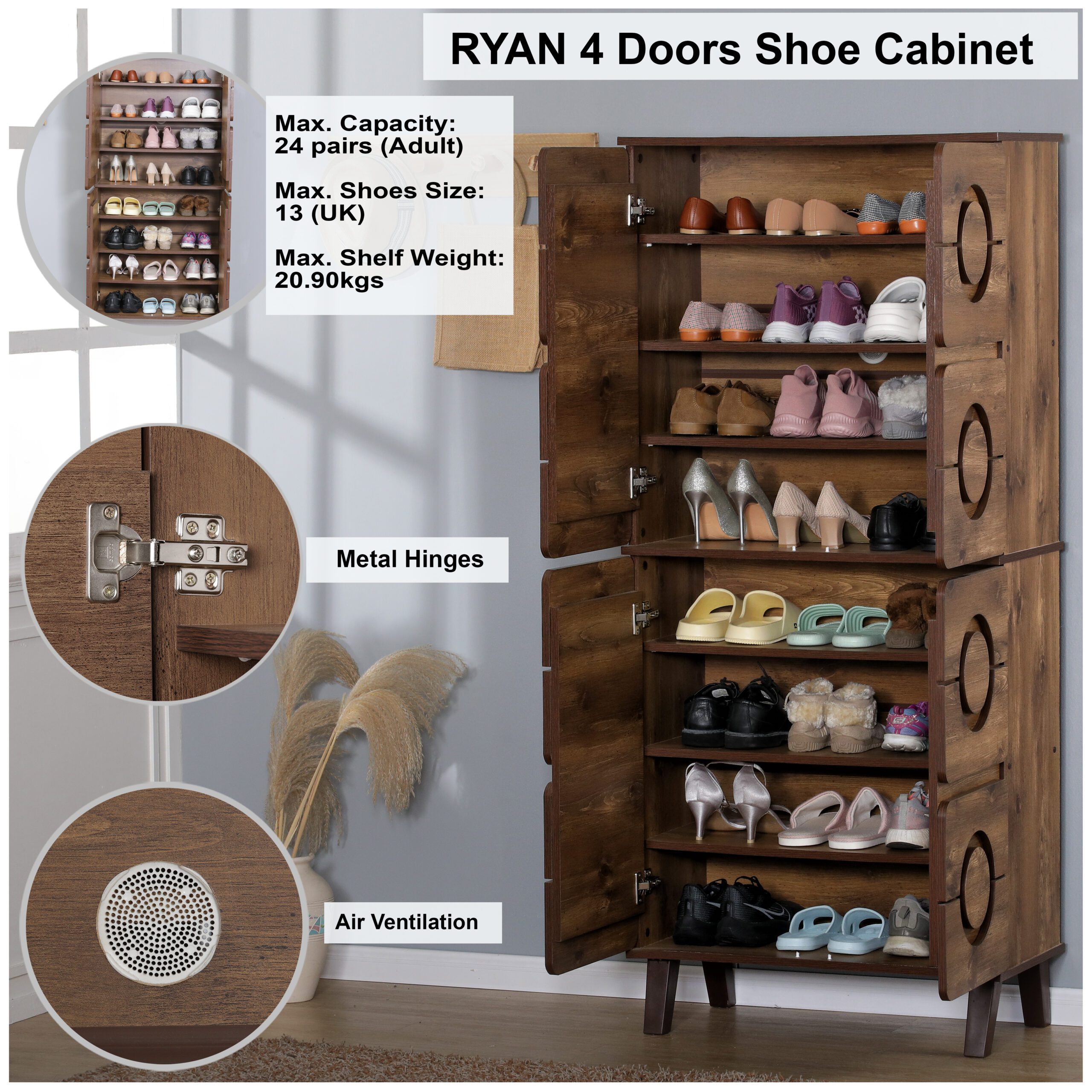 RYAN 4 Doors Shoe Cabinet

Max. Capacity:
24 pairs (Adult)

Max. Shoes Size:
13 (UK)

Max. Shelf Weight:
20.90kgs

Metal Hinges

Air Ventilation