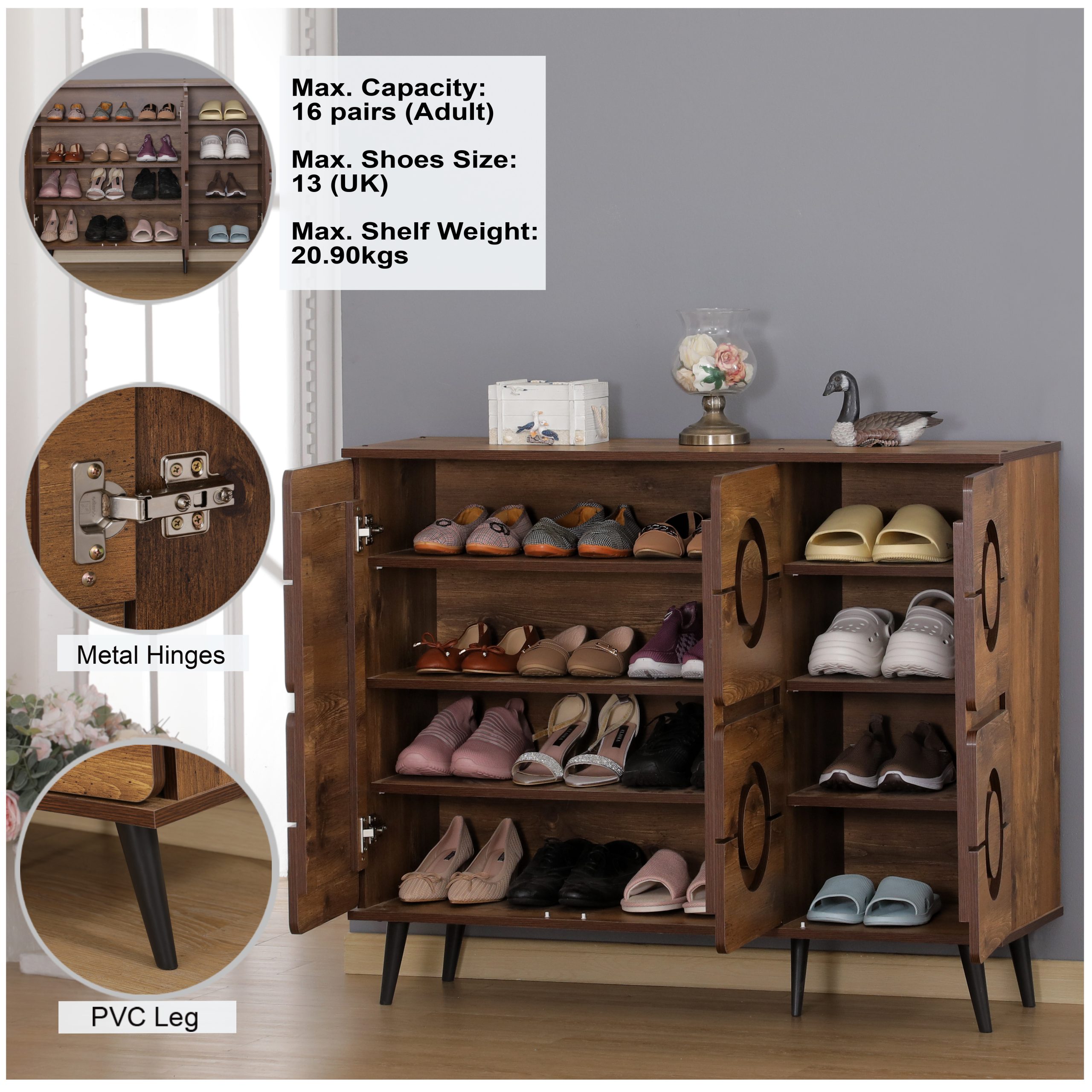 Max. Capacity:
16 pairs (Adult)

Max. Shoes Size:
13 (UK)

Max. Shelf Weight:
20.90kgs

Metal Hinges

PVC Leg