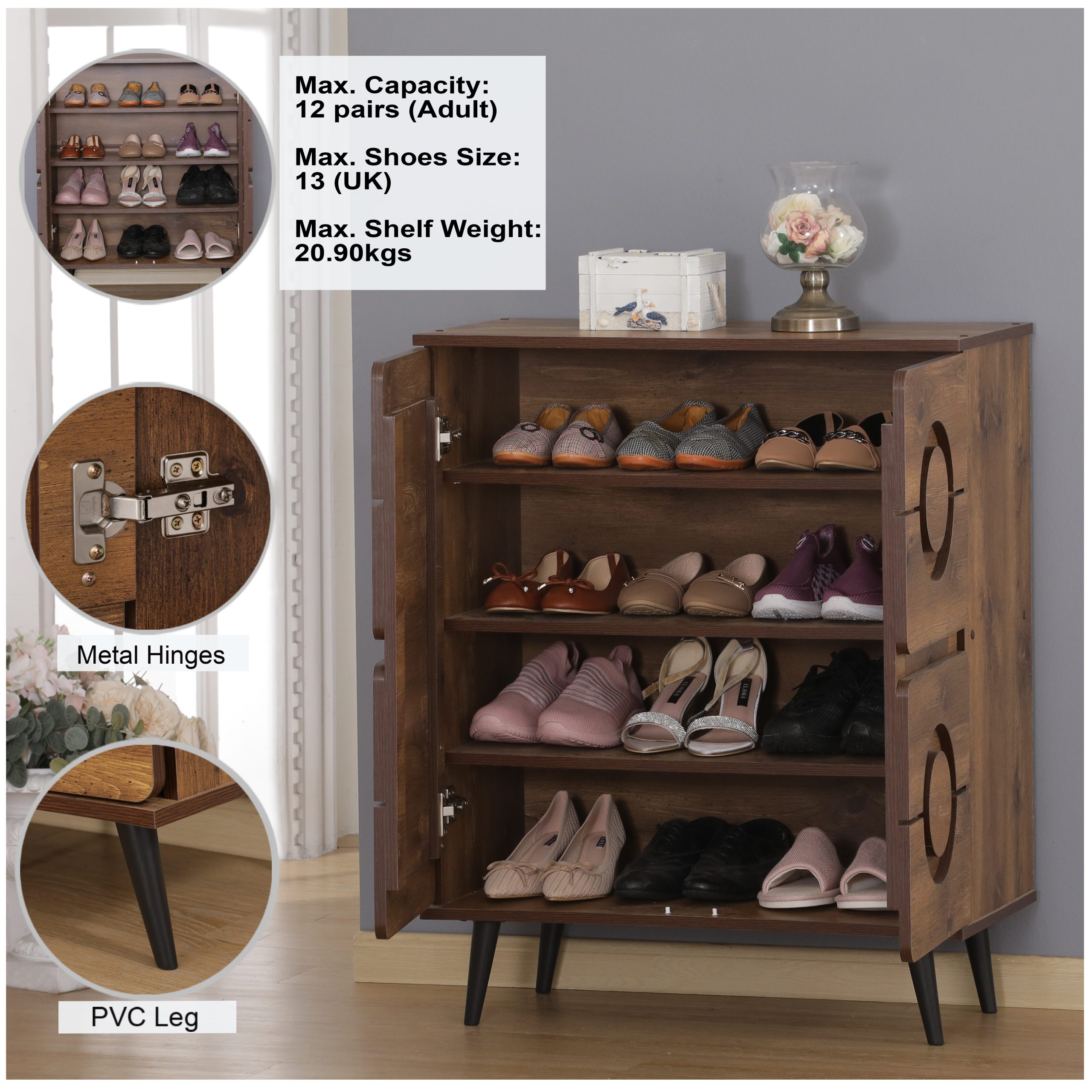 Max. Capacity:
12 pairs (Adult)

Max. Shoes Size:
13 (UK)

Max. Shelf Weight:
20.90kgs

Metal Hinges

PVC Leg